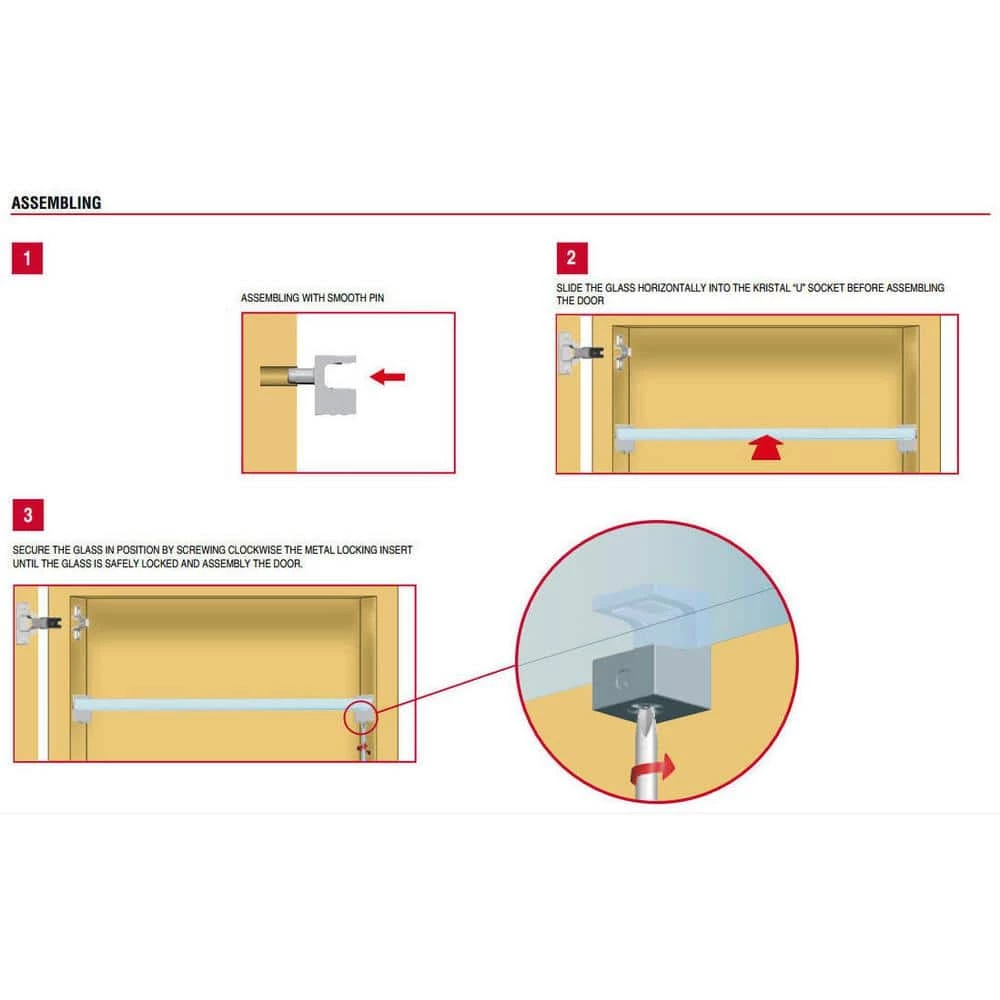 ASSEMBLING

1

ASSEMBLING WITH SMOOTH PIN

2

SLIDE THE GLASS HORIZONTALLY INTO THE KRISTAL "U" SOCKET BEFORE ASSEMBLING THE DOOR

3

SECURE THE GLASS IN POSITION BY SCREWING CLOCKWISE THE METAL LOCKING INSERT UNTIL THE GLASS IS SAFELY LOCKED AND ASSEMBLY THE DOOR.