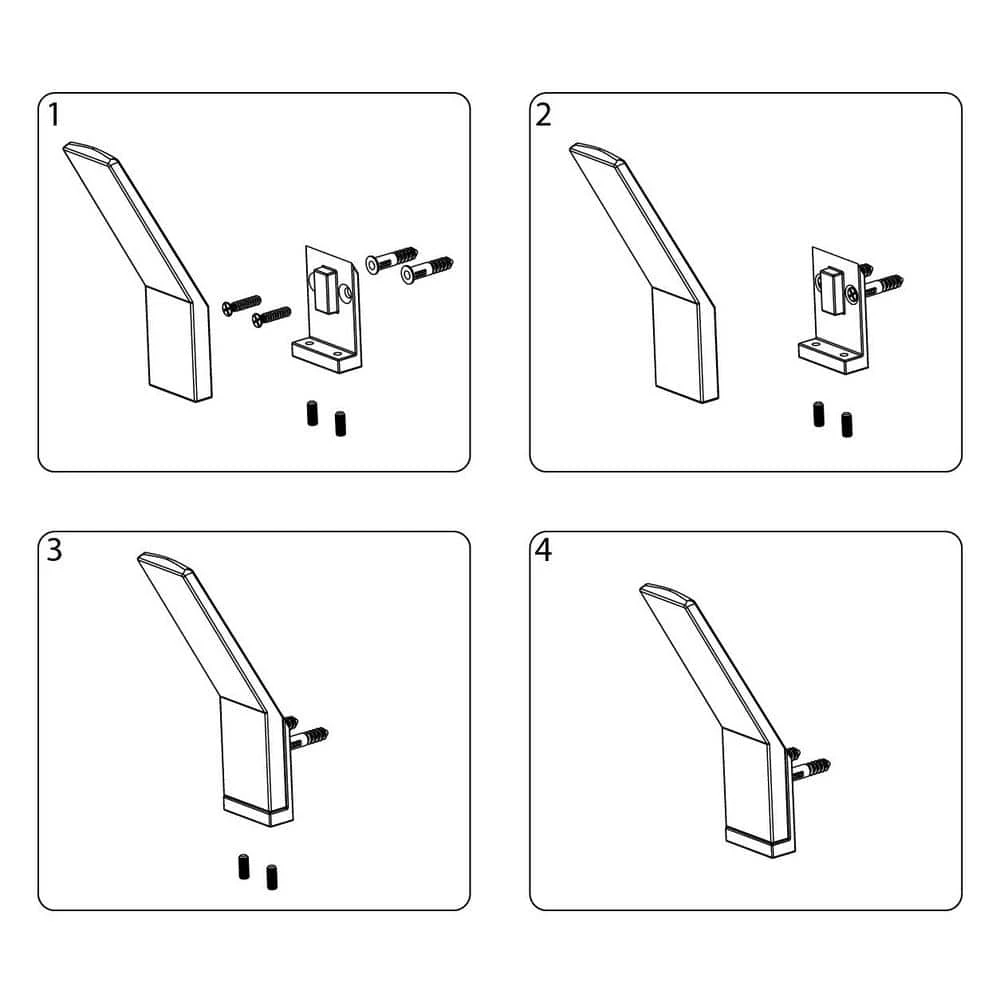 1

2

3

4